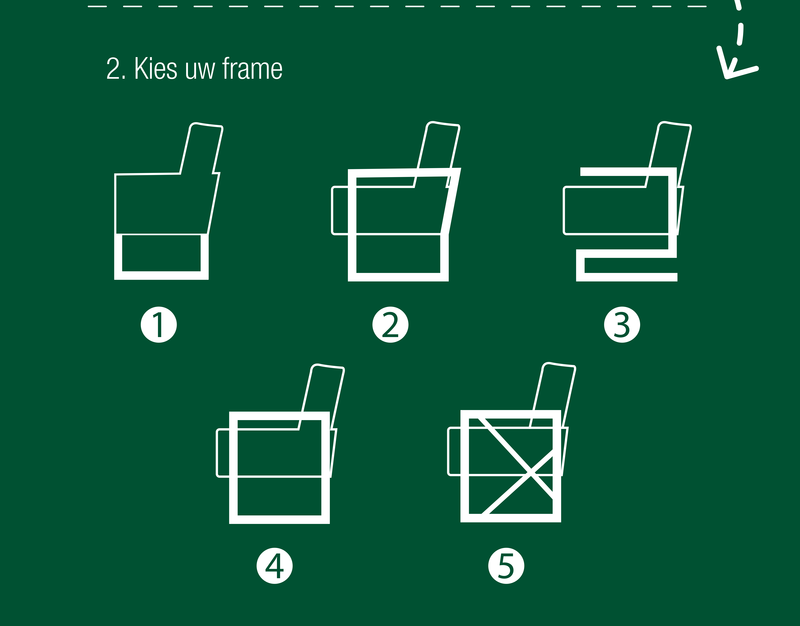 2. Kies uw frame

1

2

3

4

5